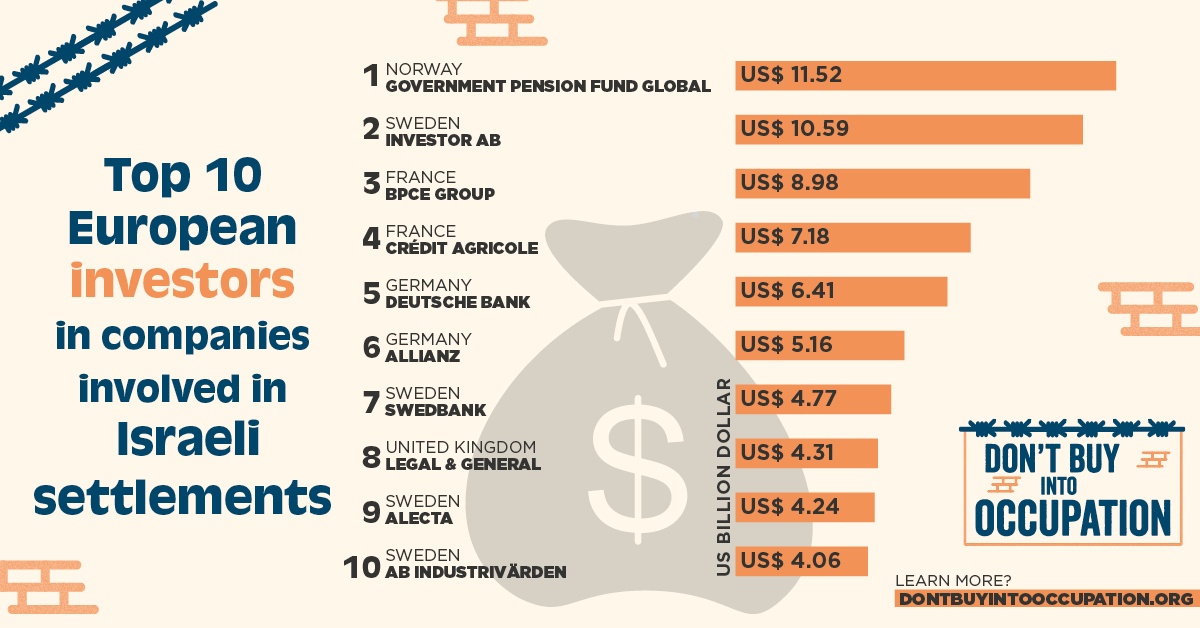 Top 10 European investors in companies involved in Israeli settlements

1 NORWAY
GOVERNMENT PENSION FUND GLOBAL
US$ 11.52

2 SWEDEN
INVESTOR AB
US$ 10.59

3 FRANCE
BPCE GROUP
US$ 8.98

4 FRANCE
CRÉDIT AGRICOLE
US$ 7.18

5 GERMANY
DEUTSCHE BANK
US$ 6.41

6 GERMANY
ALLIANZ
US$ 5.16

7 SWEDEN
SWEDBANK
US$ 4.77

8 UNITED KINGDOM
LEGAL & GENERAL
US$ 4.31

9 SWEDEN
ALECTA
US$ 4.24

10 SWEDEN
AB INDUSTRIVÄRDEN
US$ 4.06

US BILLION DOLLAR

$

DON'T BUY INTO OCCUPATION

LEARN MORE?
DONTBUYINTOOCCUPATION.ORG